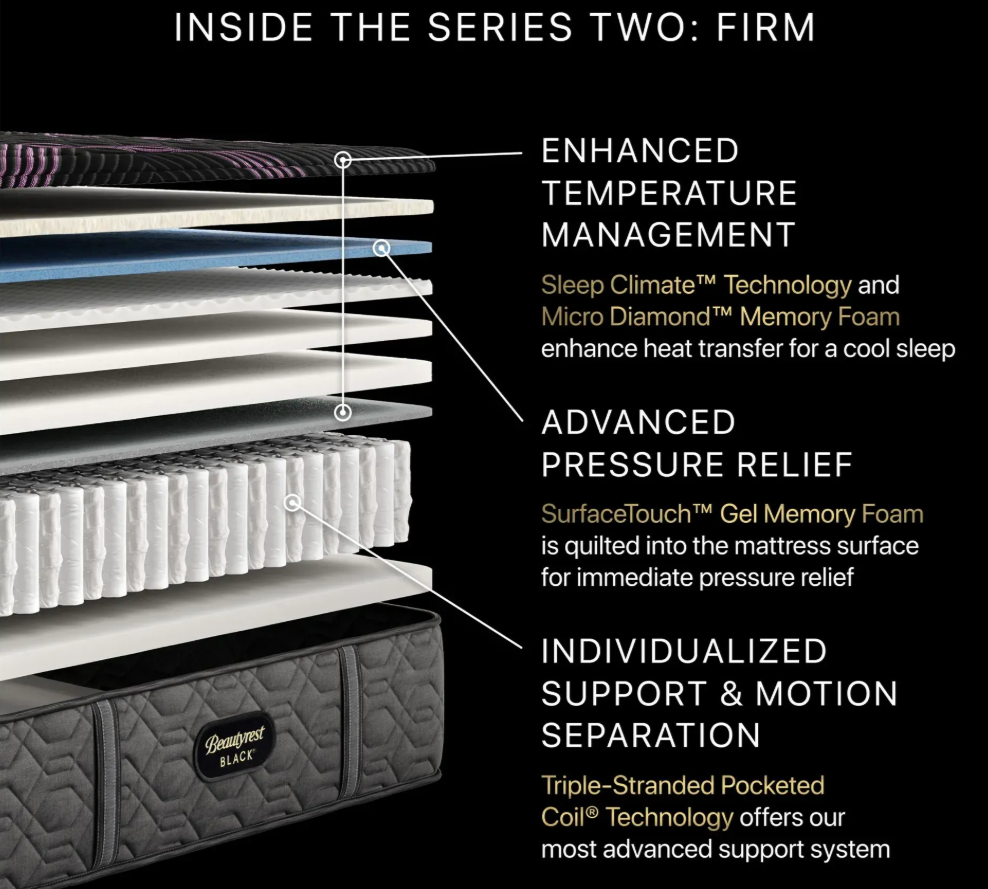 INSIDE THE SERIES TWO: FIRM

ENHANCED TEMPERATURE MANAGEMENT

Sleep Climate™ Technology and Micro Diamond™ Memory Foam enhance heat transfer for a cool sleep

ADVANCED PRESSURE RELIEF

SurfaceTouch™ Gel Memory Foam is quilted into the mattress surface for immediate pressure relief

INDIVIDUALIZED SUPPORT & MOTION SEPARATION

Triple-Stranded Pocketed Coil® Technology offers our most advanced support system

Beautyrest BLACK